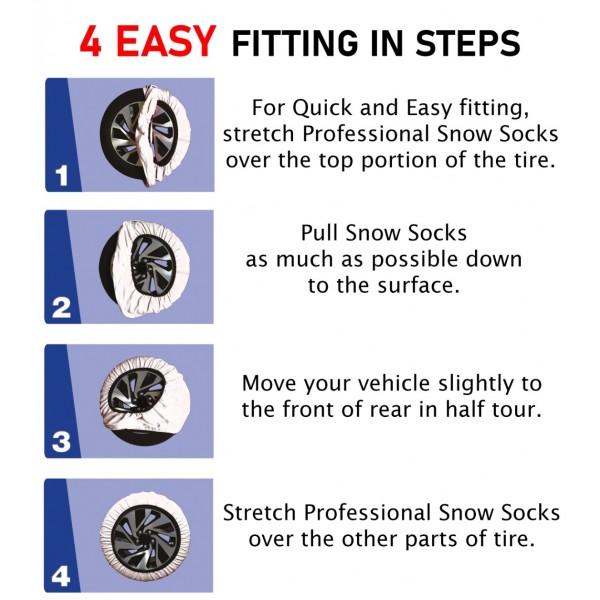 4 EASY FITTING IN STEPS

1

For Quick and Easy fitting, stretch Professional Snow Socks over the top portion of the tire.

2

Pull Snow Socks as much as possible down to the surface.

3

Move your vehicle slightly to the front of rear in half tour.

4

Stretch Professional Snow Socks over the other parts of tire.